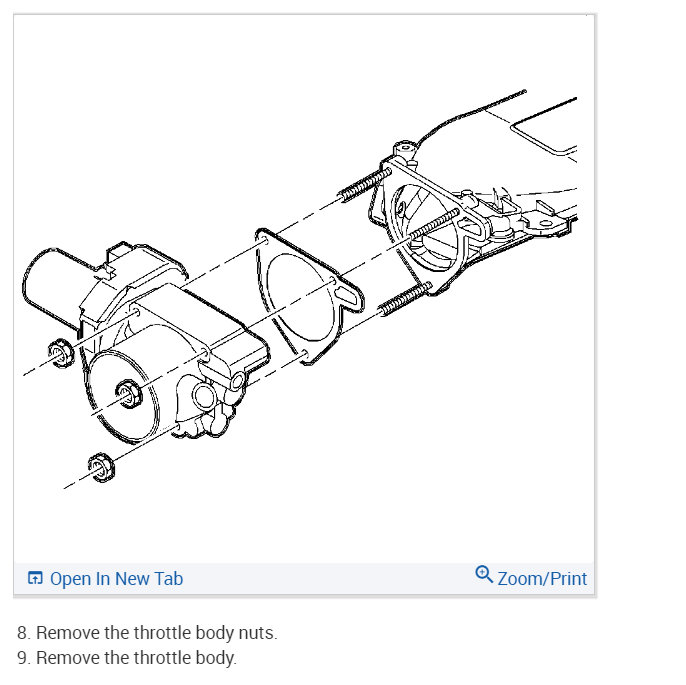 Open In New Tab

Zoom/Print

8. Remove the throttle body nuts.
9. Remove the throttle body.