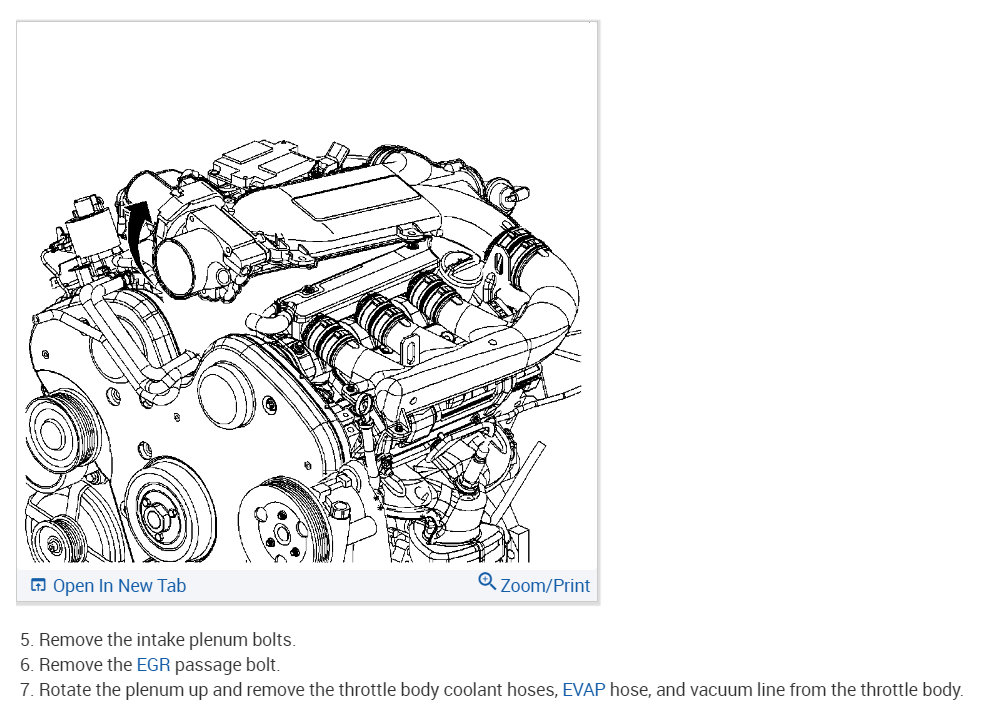 Open In New Tab
Zoom/Print

5. Remove the intake plenum bolts.
6. Remove the EGR passage bolt.
7. Rotate the plenum up and remove the throttle body coolant hoses, EVAP hose, and vacuum line from the throttle body.