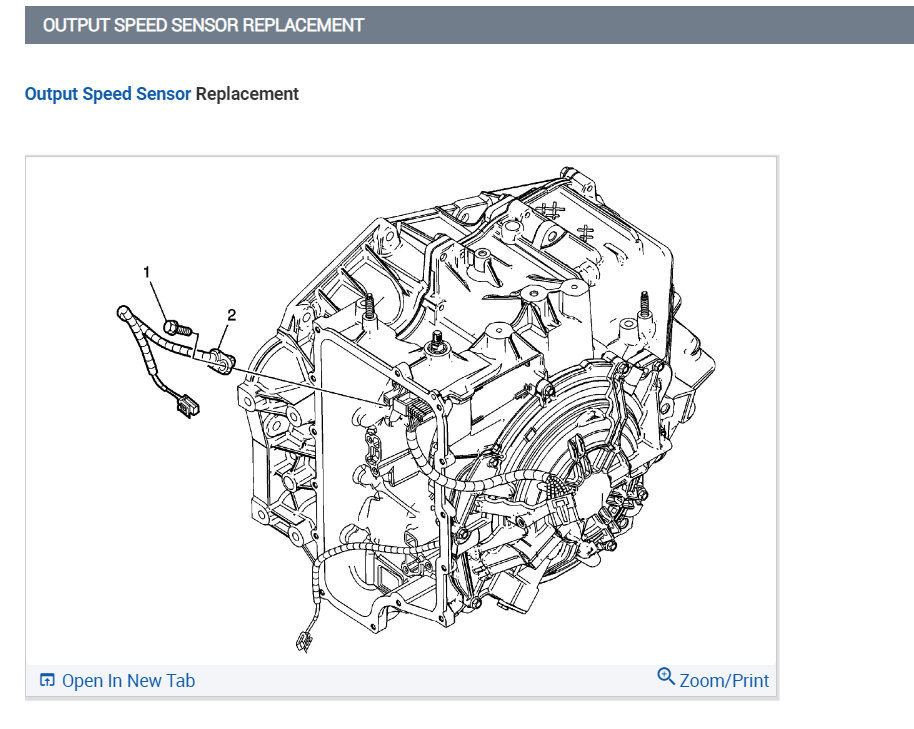 OUTPUT SPEED SENSOR REPLACEMENT

Output Speed Sensor Replacement

1

2

Open In New Tab

Zoom/Print