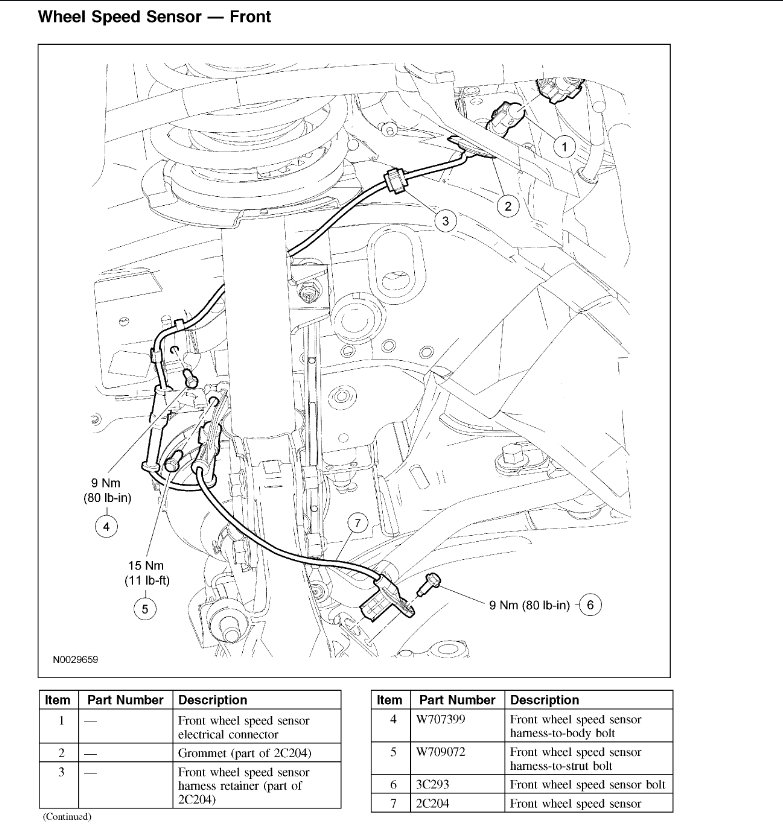 Wheel Speed Sensor — Front

1
2
3
9 Nm
(80 lb-in)
4
15 Nm
(11 lb-ft)
5
7
9 Nm (80 lb-in)
6
N0029659

| Item | Part Number | Description |
|---|---|---|
| 1 | — | Front wheel speed sensor electrical connector |
| 2 | — | Grommet (part of 2C204) |
| 3 | — | Front wheel speed sensor harness retainer (part of 2C204) |

(Continued)

| Item | Part Number | Description |
|---|---|---|
| 4 | W707399 | Front wheel speed sensor harness-to-body bolt |
| 5 | W709072 | Front wheel speed sensor harness-to-strut bolt |
| 6 | 3C293 | Front wheel speed sensor bolt |
| 7 | 2C204 | Front wheel speed sensor |