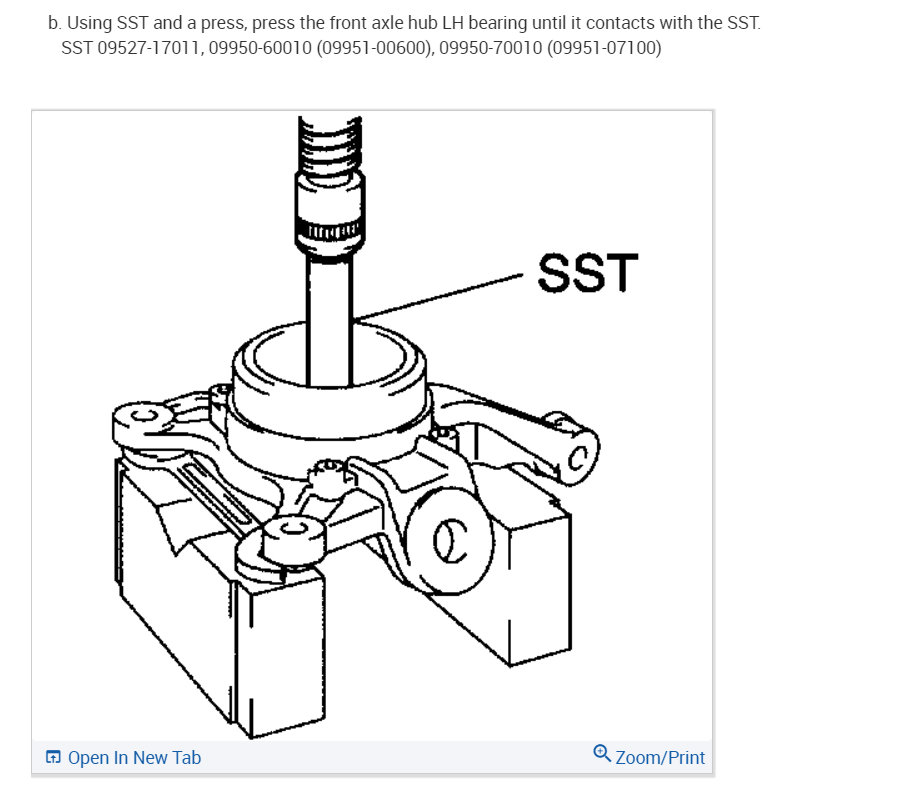 b. Using SST and a press, press the front axle hub LH bearing until it contacts with the SST.
SST 09527-17011, 09950-60010 (09951-00600), 09950-70010 (09951-07100)

SST

Open In New Tab

Zoom/Print