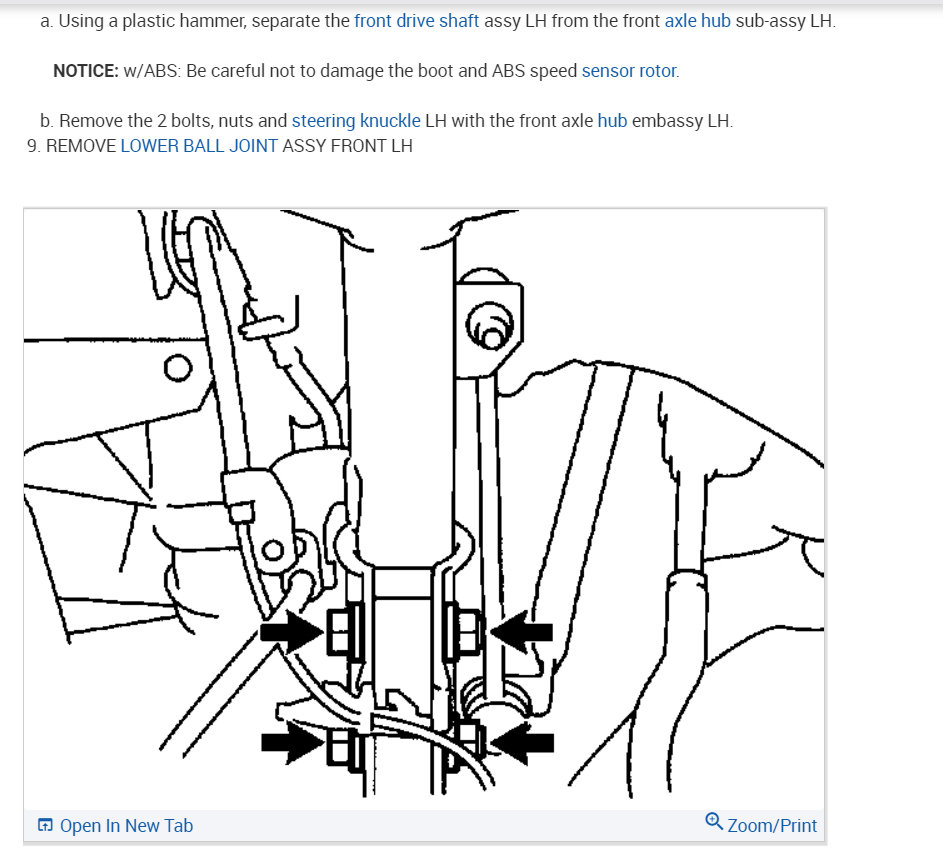 a. Using a plastic hammer, separate the front drive shaft assy LH from the front axle hub sub-assy LH.

NOTICE: w/ABS: Be careful not to damage the boot and ABS speed sensor rotor.

b. Remove the 2 bolts, nuts and steering knuckle LH with the front axle hub embassy LH.

9. REMOVE LOWER BALL JOINT ASSY FRONT LH

Open In New Tab

Zoom/Print