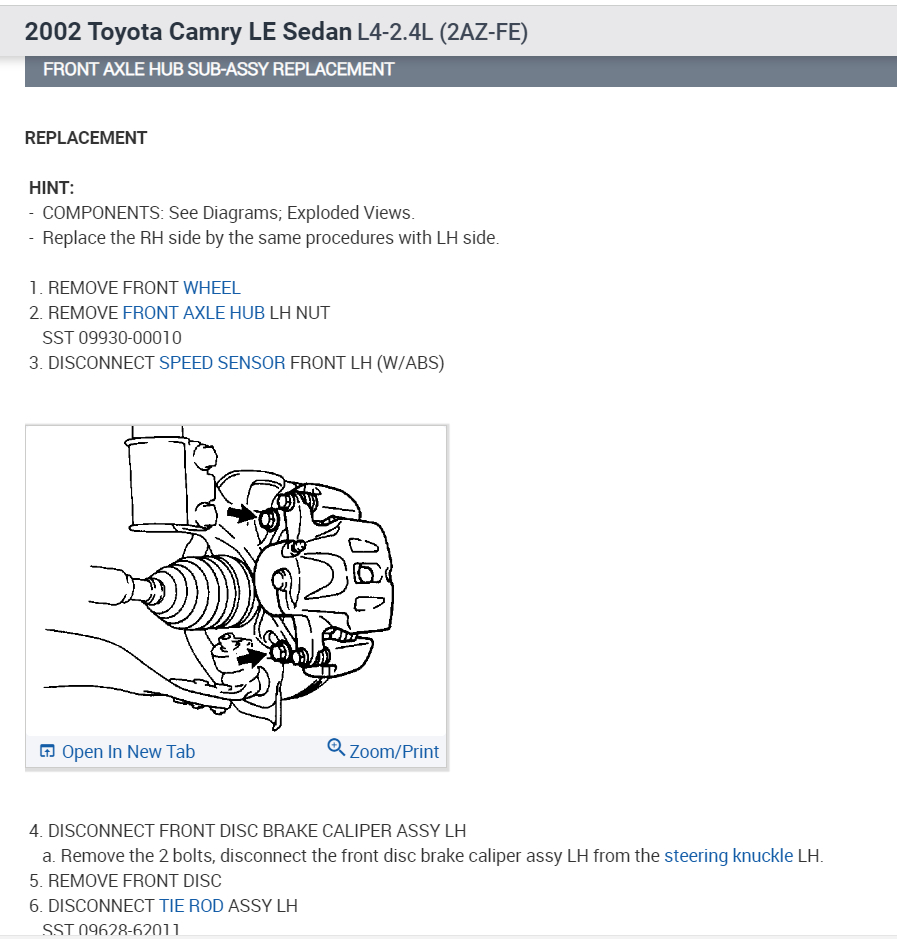 2002 Toyota Camry LE Sedan L4-2.4L (2AZ-FE)

FRONT AXLE HUB SUB-ASSY REPLACEMENT

REPLACEMENT

HINT:
- COMPONENTS: See Diagrams; Exploded Views.
- Replace the RH side by the same procedures with LH side.

1. REMOVE FRONT WHEEL
2. REMOVE FRONT AXLE HUB LH NUT
SST 09930-00010
3. DISCONNECT SPEED SENSOR FRONT LH (W/ABS)

Open In New Tab
Zoom/Print

4. DISCONNECT FRONT DISC BRAKE CALIPER ASSY LH
a. Remove the 2 bolts, disconnect the front disc brake caliper assy LH from the steering knuckle LH.
5. REMOVE FRONT DISC
6. DISCONNECT TIE ROD ASSY LH
SST 09628-62011