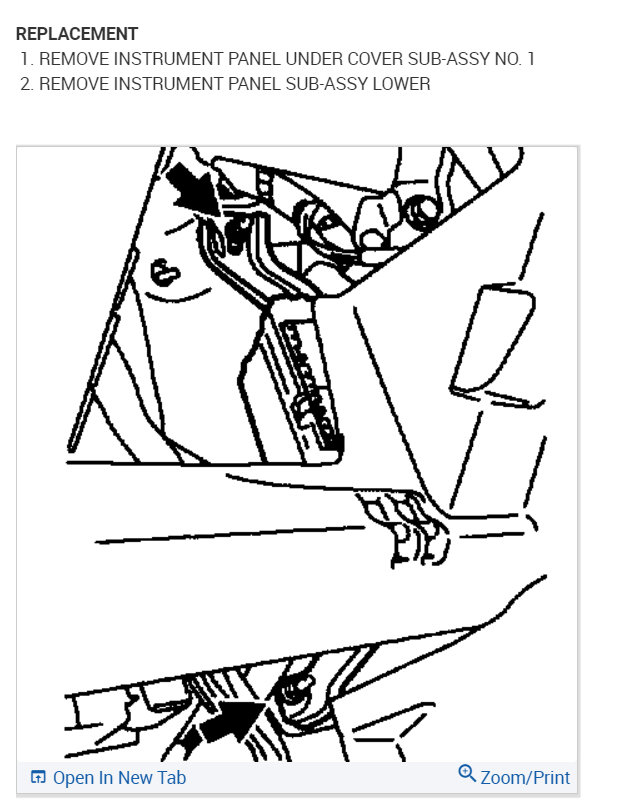 REPLACEMENT
1. REMOVE INSTRUMENT PANEL UNDER COVER SUB-ASSY NO. 1
2. REMOVE INSTRUMENT PANEL SUB-ASSY LOWER

Open In New Tab
Zoom/Print