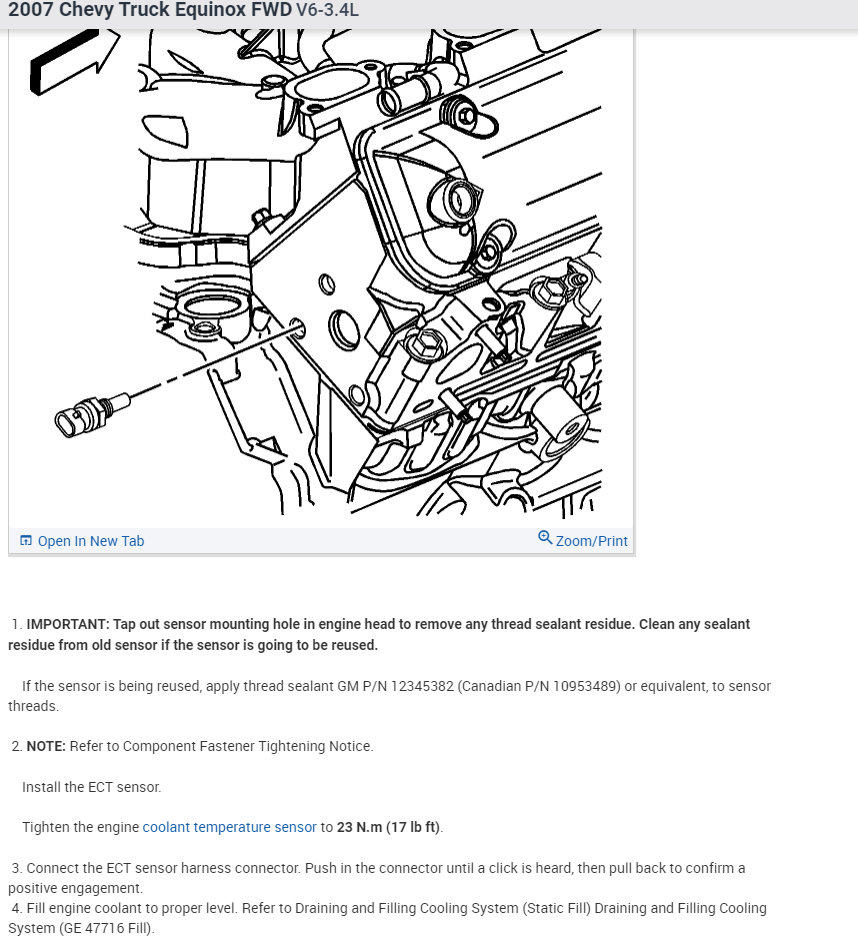 2007 Chevy Truck Equinox FWD V6-3.4L

Open In New Tab

Zoom/Print

1. IMPORTANT: Tap out sensor mounting hole in engine head to remove any thread sealant residue. Clean any sealant residue from old sensor if the sensor is going to be reused.

If the sensor is being reused, apply thread sealant GM P/N 12345382 (Canadian P/N 10953489) or equivalent, to sensor threads.

2. NOTE: Refer to Component Fastener Tightening Notice.

Install the ECT sensor.

Tighten the engine coolant temperature sensor to 23 N.m (17 lb ft).

3. Connect the ECT sensor harness connector. Push in the connector until a click is heard, then pull back to confirm a positive engagement.
4. Fill engine coolant to proper level. Refer to Draining and Filling Cooling System (Static Fill) Draining and Filling Cooling System (GE 47716 Fill).