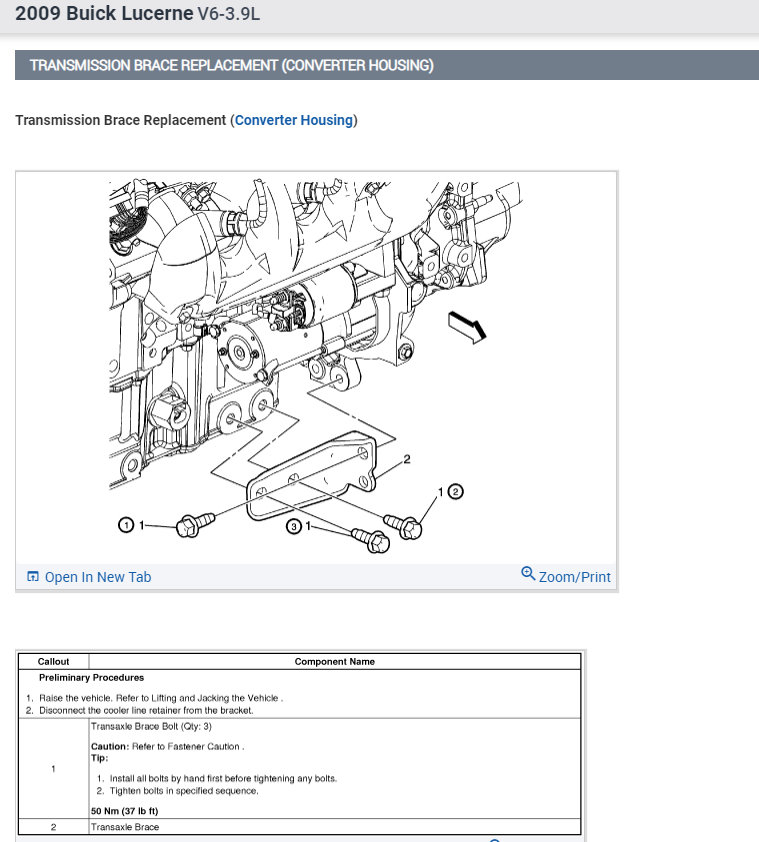 2009 Buick Lucerne V6-3.9L

TRANSMISSION BRACE REPLACEMENT (CONVERTER HOUSING)

Transmission Brace Replacement (Converter Housing)

2

1 ②

① 1

③ 1

Open In New Tab

Zoom/Print

| Callout | Component Name |
|---|---|
| Preliminary Procedures<br>1. Raise the vehicle. Refer to Lifting and Jacking the Vehicle .<br>2. Disconnect the cooler line retainer from the bracket. | |
| 1 | Transaxle Brace Bolt (Qty: 3)<br>Caution: Refer to Fastener Caution .<br>Tip:<br>1. Install all bolts by hand first before tightening any bolts.<br>2. Tighten bolts in specified sequence.<br>50 Nm (37 lb ft) |
| 2 | Transaxle Brace |