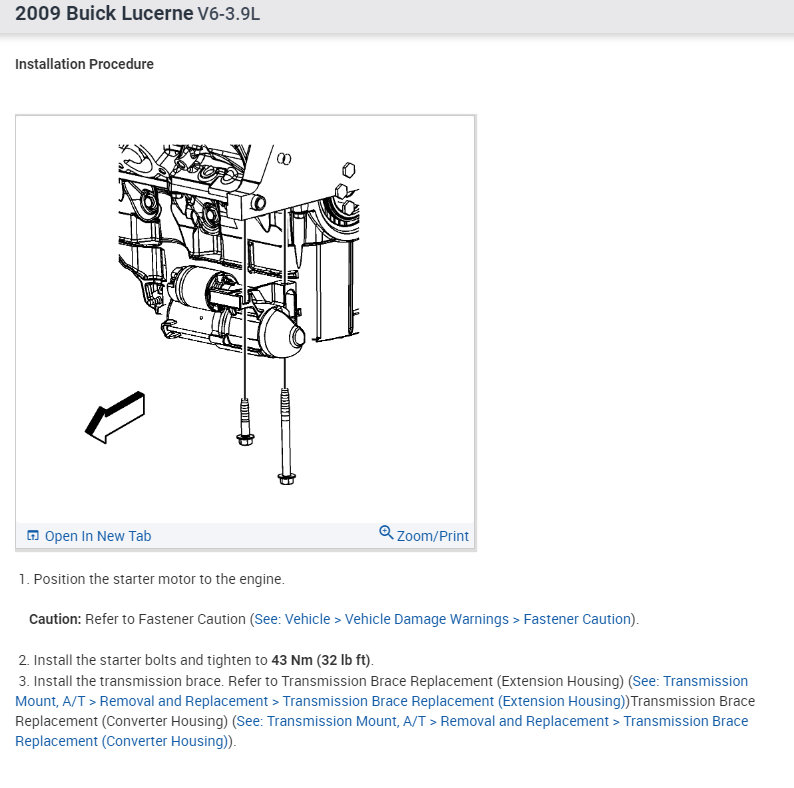 2009 Buick Lucerne V6-3.9L

Installation Procedure

Open In New Tab
Zoom/Print

1. Position the starter motor to the engine.

Caution: Refer to Fastener Caution (See: Vehicle > Vehicle Damage Warnings > Fastener Caution).

2. Install the starter bolts and tighten to 43 Nm (32 lb ft).
3. Install the transmission brace. Refer to Transmission Brace Replacement (Extension Housing) (See: Transmission Mount, A/T > Removal and Replacement > Transmission Brace Replacement (Extension Housing))Transmission Brace Replacement (Converter Housing) (See: Transmission Mount, A/T > Removal and Replacement > Transmission Brace Replacement (Converter Housing)).