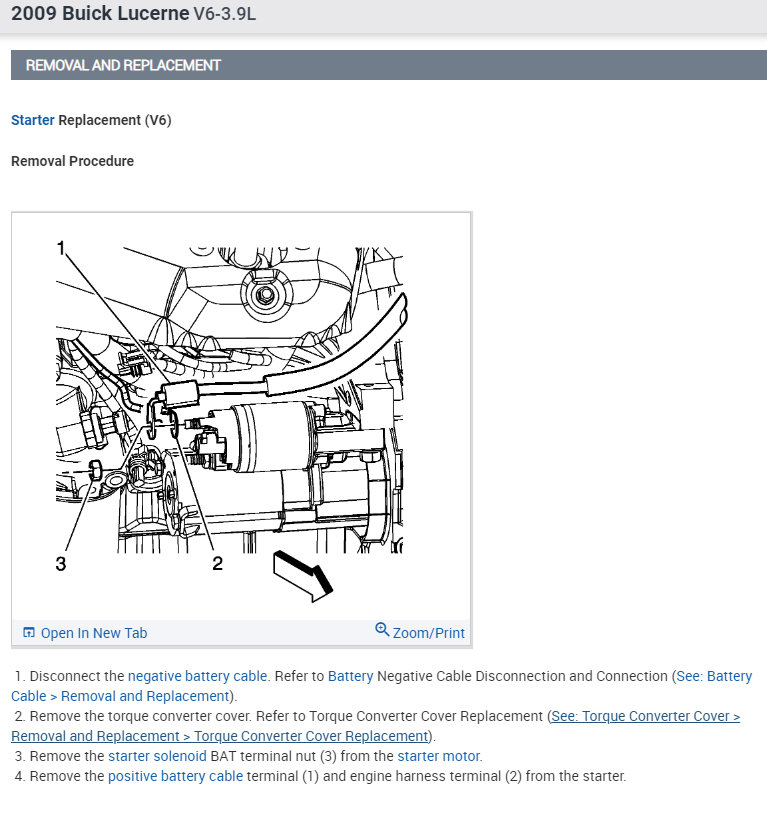 2009 Buick Lucerne V6-3.9L

REMOVAL AND REPLACEMENT

Starter Replacement (V6)

Removal Procedure

1

3

2

Open In New Tab

Zoom/Print

1. Disconnect the negative battery cable. Refer to Battery Negative Cable Disconnection and Connection (See: Battery Cable > Removal and Replacement).
2. Remove the torque converter cover. Refer to Torque Converter Cover Replacement (See: Torque Converter Cover > Removal and Replacement > Torque Converter Cover Replacement).
3. Remove the starter solenoid BAT terminal nut (3) from the starter motor.
4. Remove the positive battery cable terminal (1) and engine harness terminal (2) from the starter.