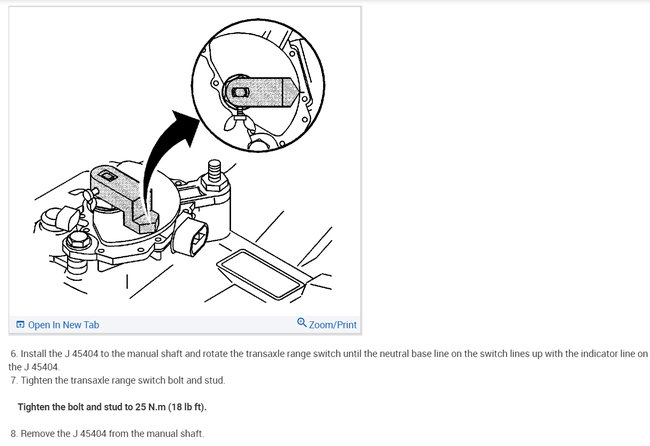 Open In New Tab

Zoom/Print

6. Install the J 45404 to the manual shaft and rotate the transaxle range switch until the neutral base line on the switch lines up with the indicator line on the J 45404.

7. Tighten the transaxle range switch bolt and stud.

Tighten the bolt and stud to 25 N.m (18 lb ft).

8. Remove the J 45404 from the manual shaft.