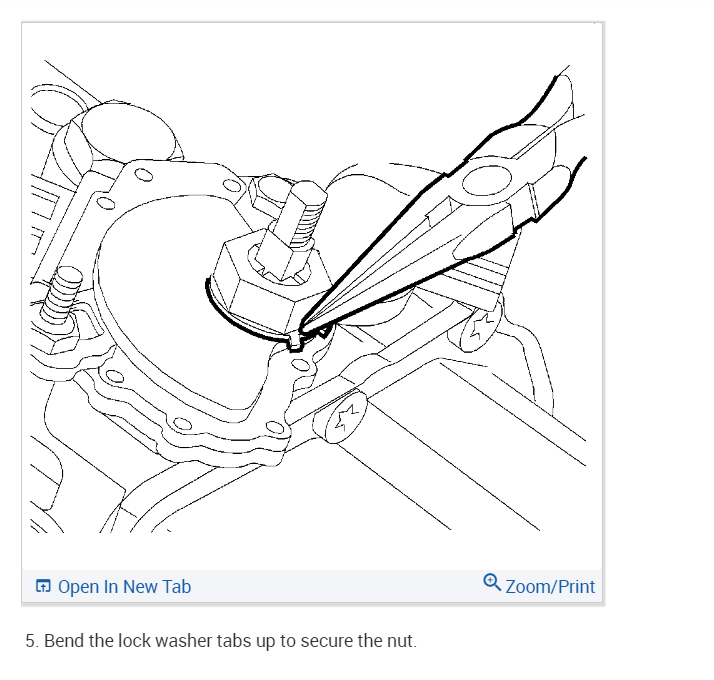 Open In New Tab

Zoom/Print

5. Bend the lock washer tabs up to secure the nut.