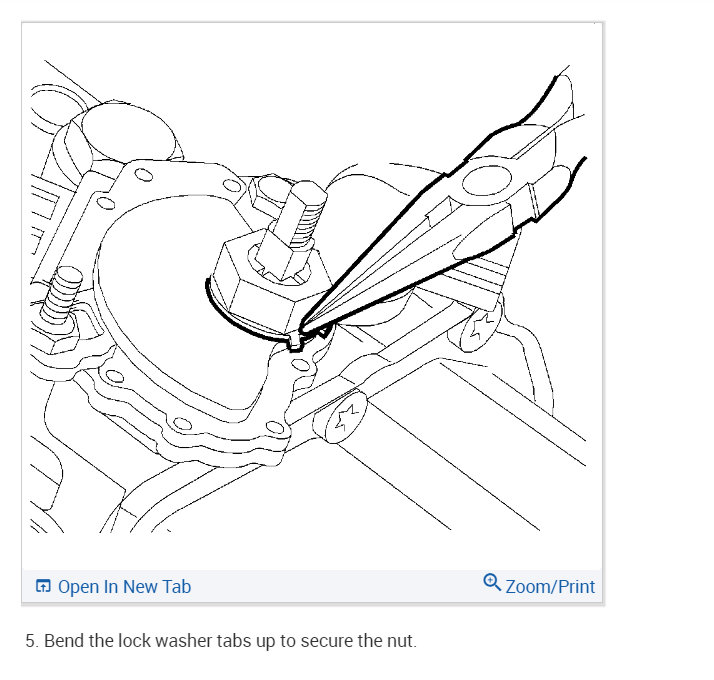 Open In New Tab

Zoom/Print

5. Bend the lock washer tabs up to secure the nut.