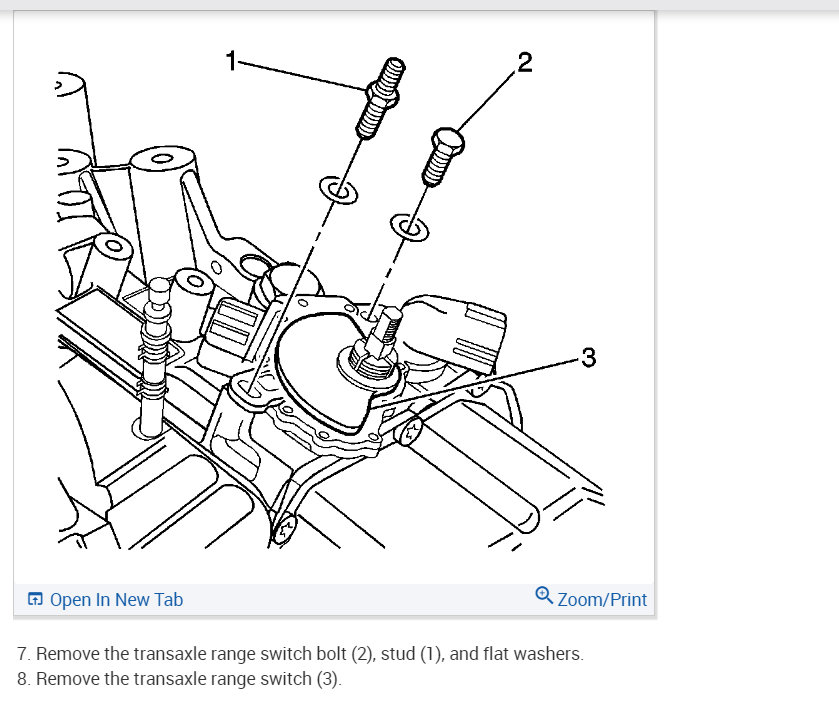 1

2

3

Open In New Tab

Zoom/Print

7. Remove the transaxle range switch bolt (2), stud (1), and flat washers.
8. Remove the transaxle range switch (3).