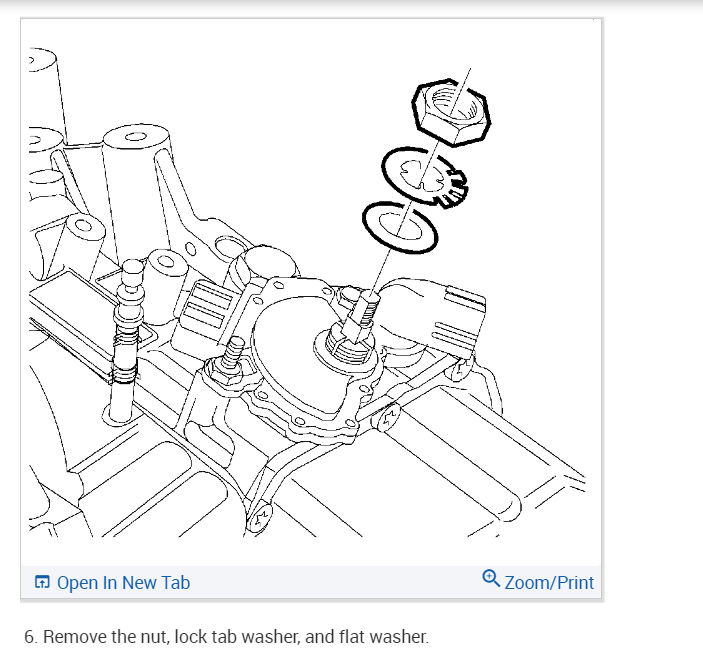 Open In New Tab

Zoom/Print

6. Remove the nut, lock tab washer, and flat washer.