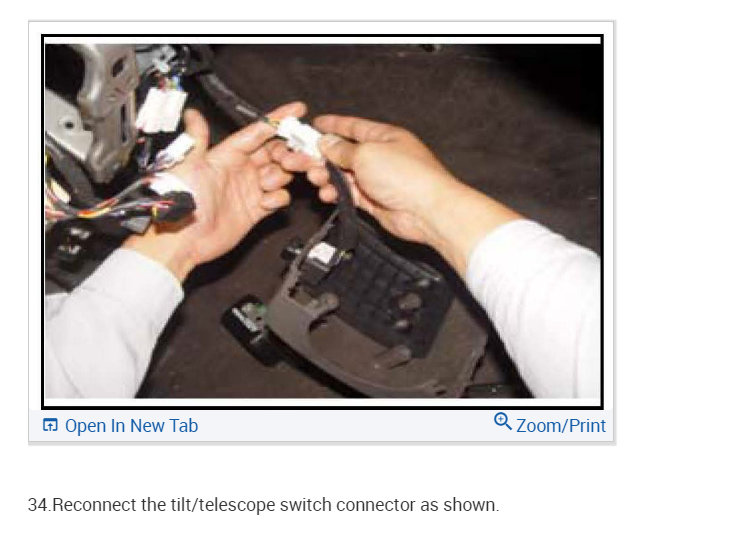 Open In New Tab
Zoom/Print

34.Reconnect the tilt/telescope switch connector as shown.