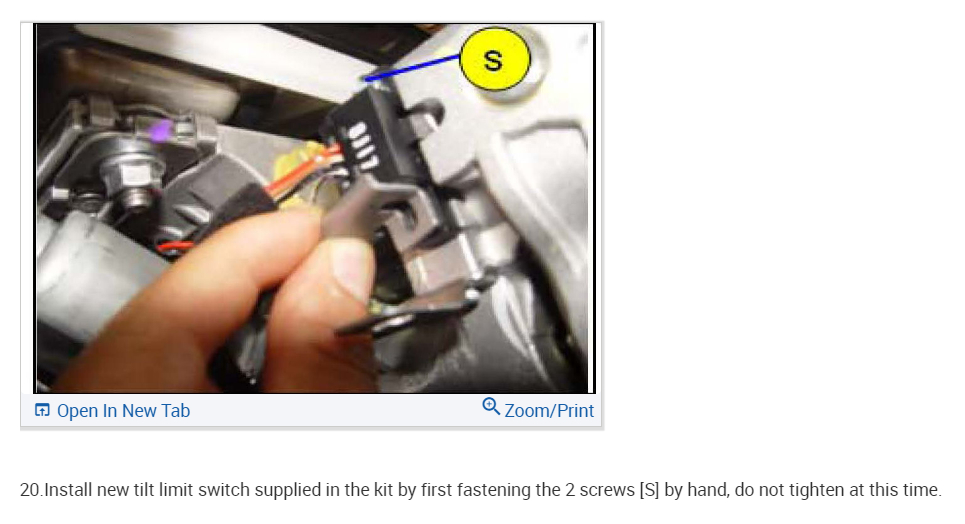 S

Open In New Tab

Zoom/Print

20.Install new tilt limit switch supplied in the kit by first fastening the 2 screws [S] by hand, do not tighten at this time.