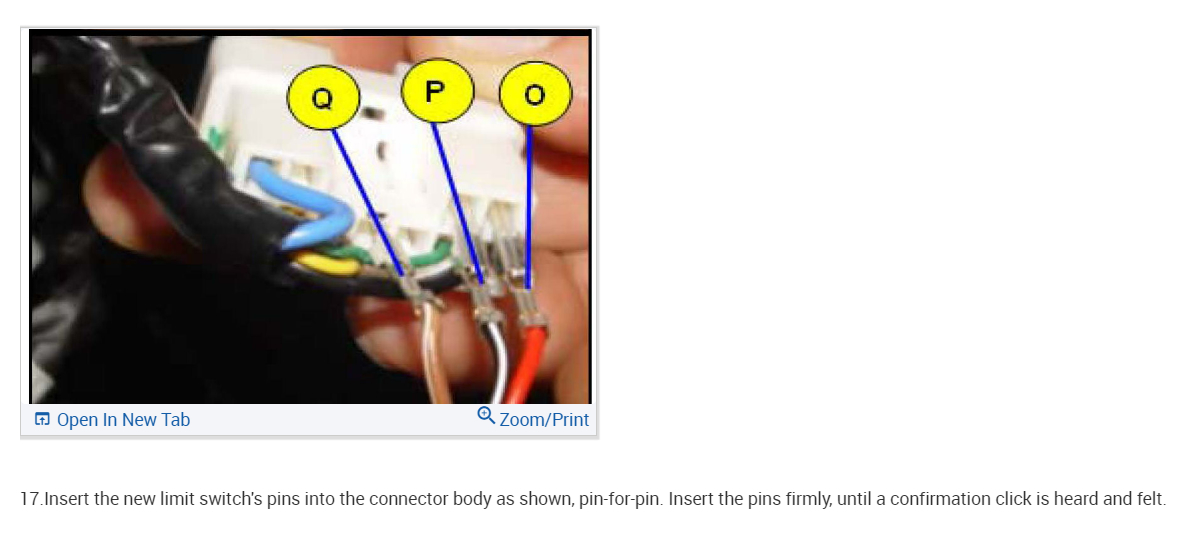 Q
P
O

Open In New Tab
Zoom/Print

17.Insert the new limit switch's pins into the connector body as shown, pin-for-pin. Insert the pins firmly, until a confirmation click is heard and felt.