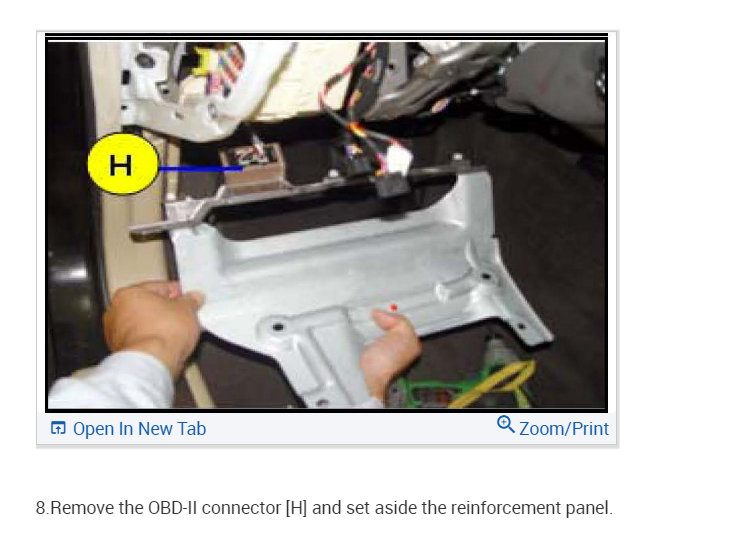 H

Open In New Tab

Zoom/Print

8.Remove the OBD-II connector [H] and set aside the reinforcement panel.