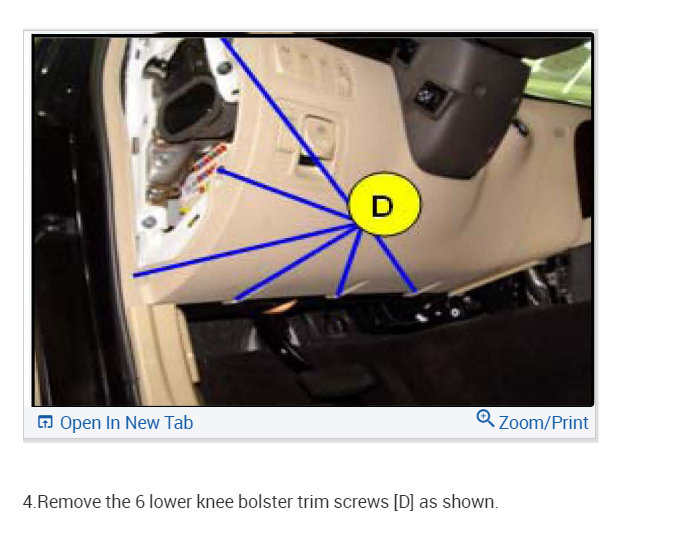 D

Open In New Tab

Zoom/Print

4.Remove the 6 lower knee bolster trim screws [D] as shown.