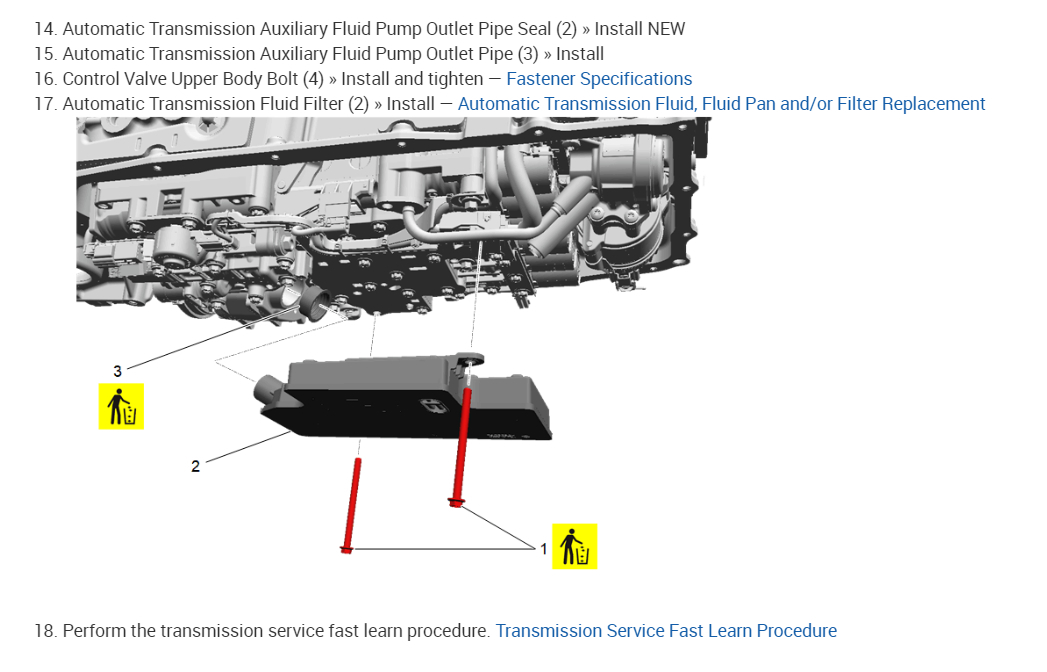 14. Automatic Transmission Auxiliary Fluid Pump Outlet Pipe Seal (2) » Install NEW
15. Automatic Transmission Auxiliary Fluid Pump Outlet Pipe (3) » Install
16. Control Valve Upper Body Bolt (4) » Install and tighten — Fastener Specifications
17. Automatic Transmission Fluid Filter (2) » Install — Automatic Transmission Fluid, Fluid Pan and/or Filter Replacement

3

2

1

18. Perform the transmission service fast learn procedure. Transmission Service Fast Learn Procedure