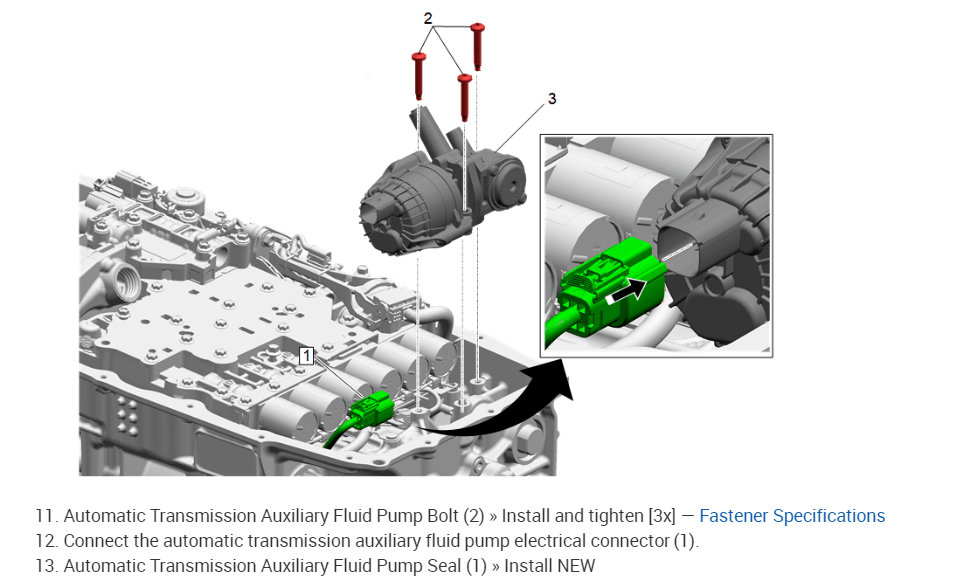 2

3

1

11. Automatic Transmission Auxiliary Fluid Pump Bolt (2) » Install and tighten [3x] — Fastener Specifications
12. Connect the automatic transmission auxiliary fluid pump electrical connector (1).
13. Automatic Transmission Auxiliary Fluid Pump Seal (1) » Install NEW