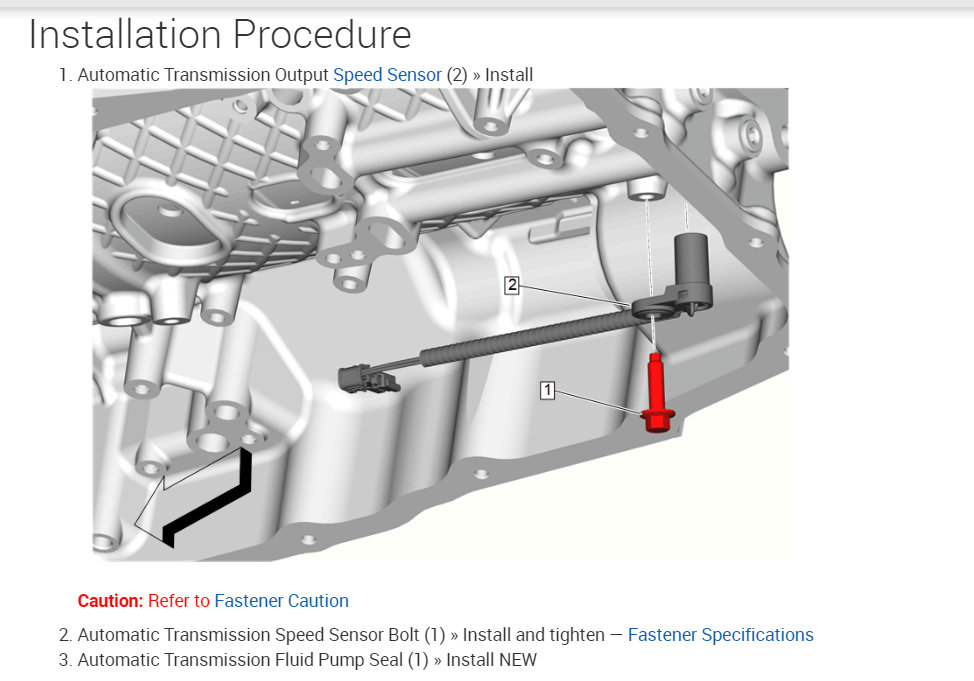 Installation Procedure

1. Automatic Transmission Output Speed Sensor (2) » Install

2

1

Caution: Refer to Fastener Caution

2. Automatic Transmission Speed Sensor Bolt (1) » Install and tighten — Fastener Specifications
3. Automatic Transmission Fluid Pump Seal (1) » Install NEW