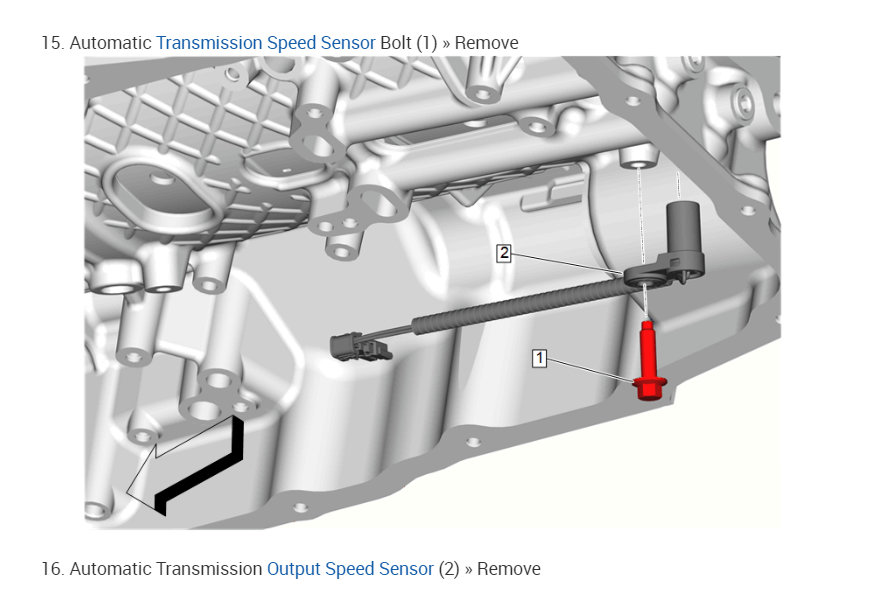 15. Automatic Transmission Speed Sensor Bolt (1) » Remove

2

1

16. Automatic Transmission Output Speed Sensor (2) » Remove