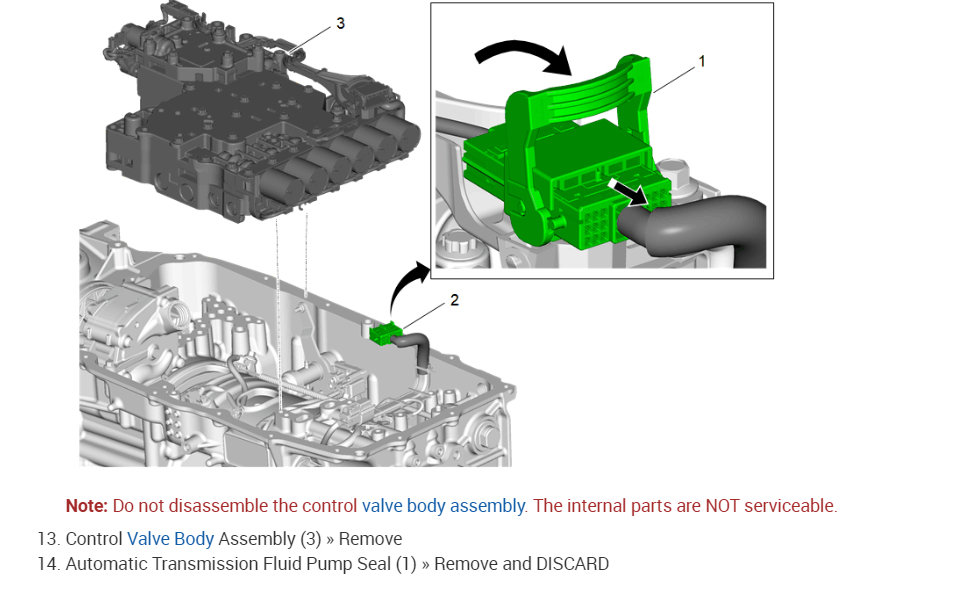 3

1

2

**Note:** Do not disassemble the control valve body assembly. The internal parts are NOT serviceable.

13. Control Valve Body Assembly (3) » Remove
14. Automatic Transmission Fluid Pump Seal (1) » Remove and DISCARD