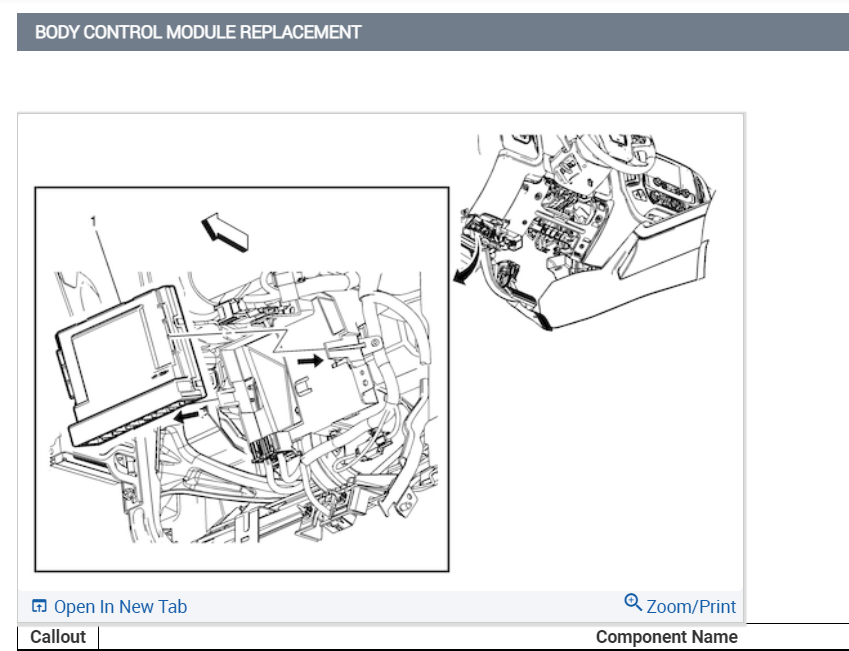 BODY CONTROL MODULE REPLACEMENT

1

Open In New Tab

Zoom/Print

| Callout | Component Name |
|---|---|