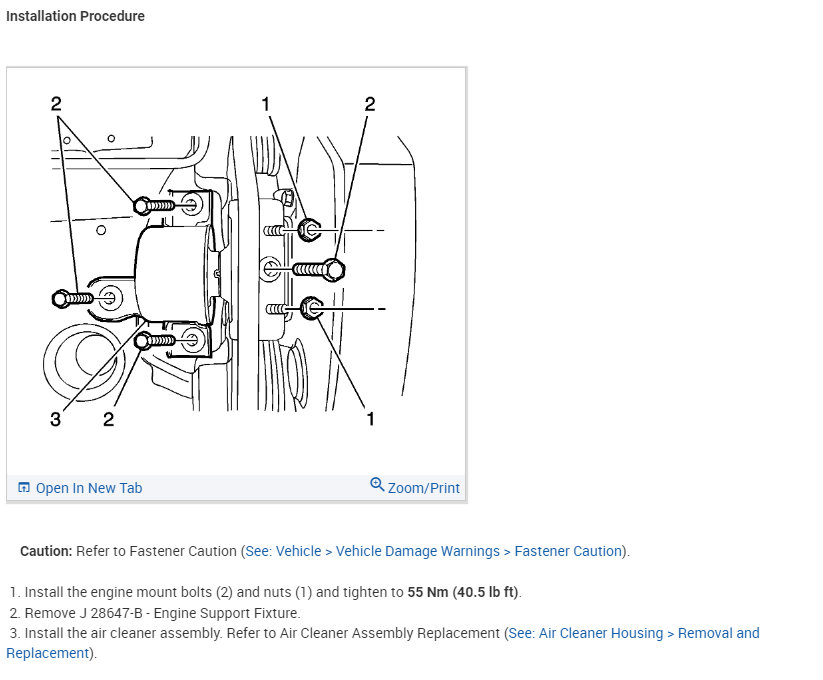 Installation Procedure

2

1

2

3

2

1

Open In New Tab

Zoom/Print

Caution: Refer to Fastener Caution (See: Vehicle > Vehicle Damage Warnings > Fastener Caution).

1. Install the engine mount bolts (2) and nuts (1) and tighten to 55 Nm (40.5 lb ft).
2. Remove J 28647-B - Engine Support Fixture.
3. Install the air cleaner assembly. Refer to Air Cleaner Assembly Replacement (See: Air Cleaner Housing > Removal and Replacement).