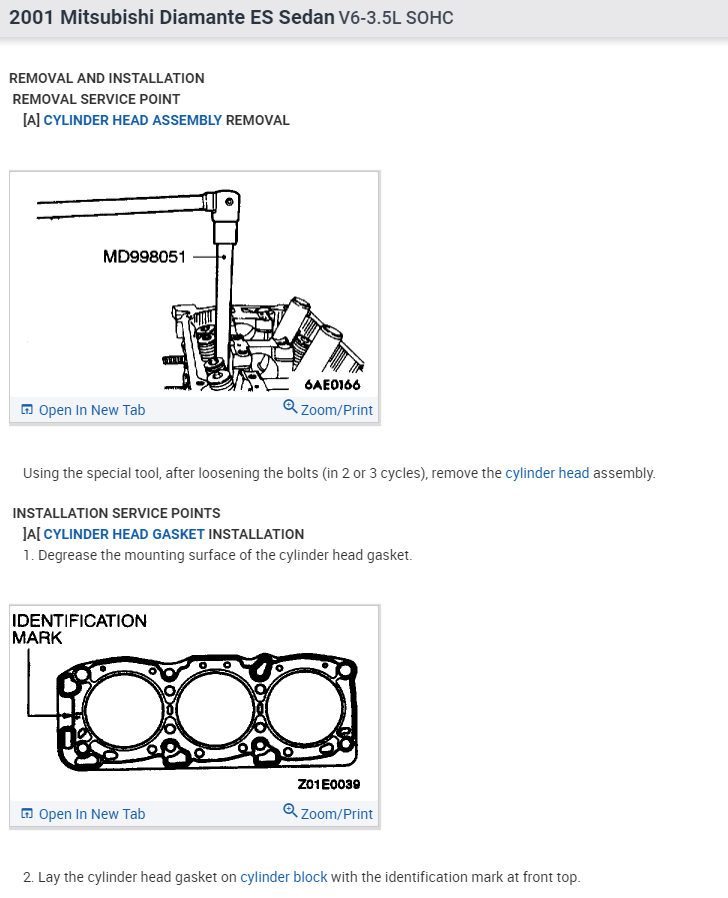 2001 Mitsubishi Diamante ES Sedan V6-3.5L SOHC

REMOVAL AND INSTALLATION
REMOVAL SERVICE POINT
[A] CYLINDER HEAD ASSEMBLY REMOVAL

MD998051

6AE0166

Open In New Tab Zoom/Print

Using the special tool, after loosening the bolts (in 2 or 3 cycles), remove the cylinder head assembly.

INSTALLATION SERVICE POINTS
]A[ CYLINDER HEAD GASKET INSTALLATION
1. Degrease the mounting surface of the cylinder head gasket.

IDENTIFICATION MARK

Z01E0039

Open In New Tab Zoom/Print

2. Lay the cylinder head gasket on cylinder block with the identification mark at front top.