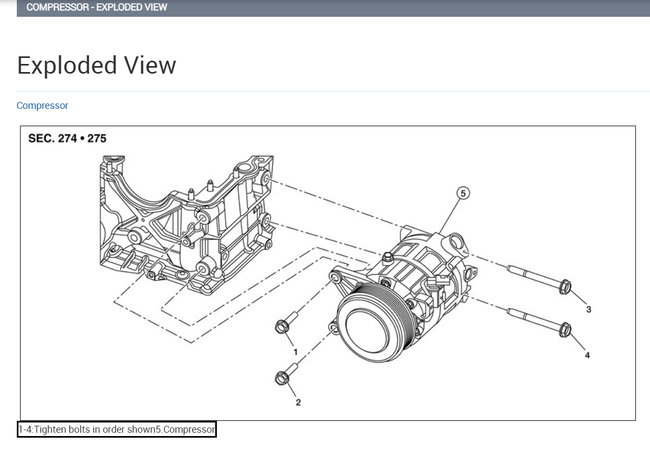 COMPRESSOR - EXPLODED VIEW

Exploded View

Compressor

SEC. 274 • 275

5

3

4

1

2

1-4:Tighten bolts in order shown5.Compressor