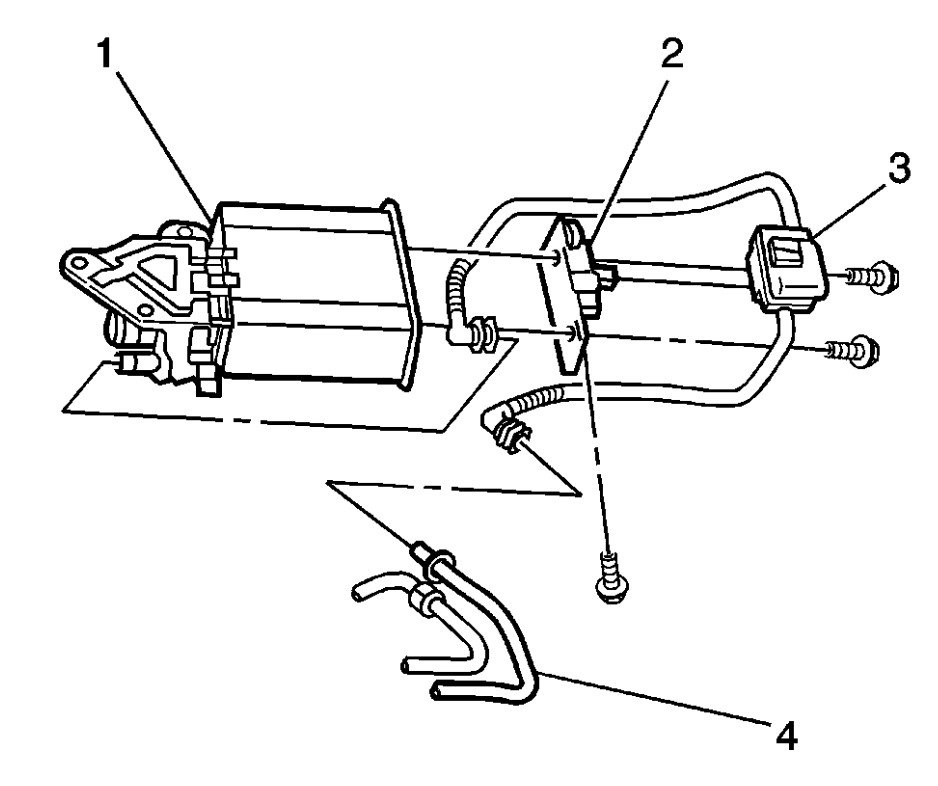 1
2
3
4