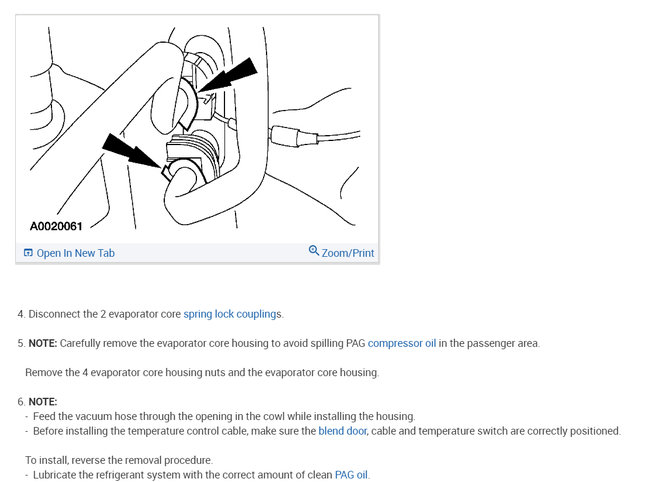 A0020061

Open In New Tab

Zoom/Print

4. Disconnect the 2 evaporator core spring lock couplings.

5. NOTE: Carefully remove the evaporator core housing to avoid spilling PAG compressor oil in the passenger area.

Remove the 4 evaporator core housing nuts and the evaporator core housing.

6. NOTE:
- Feed the vacuum hose through the opening in the cowl while installing the housing.
- Before installing the temperature control cable, make sure the blend door, cable and temperature switch are correctly positioned.

To install, reverse the removal procedure.
- Lubricate the refrigerant system with the correct amount of clean PAG oil.