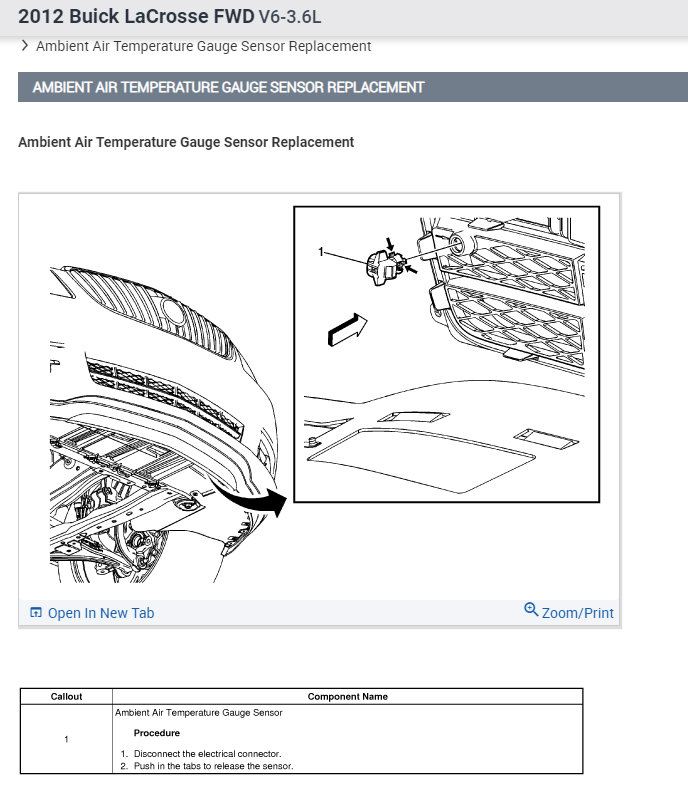 2012 Buick LaCrosse FWD V6-3.6L

> Ambient Air Temperature Gauge Sensor Replacement

AMBIENT AIR TEMPERATURE GAUGE SENSOR REPLACEMENT

Ambient Air Temperature Gauge Sensor Replacement

1

Open In New Tab

Zoom/Print

| Callout | Component Name |
|---|---|
| 1 | Ambient Air Temperature Gauge Sensor<br>**Procedure**<br>1. Disconnect the electrical connector.<br>2. Push in the tabs to release the sensor. |