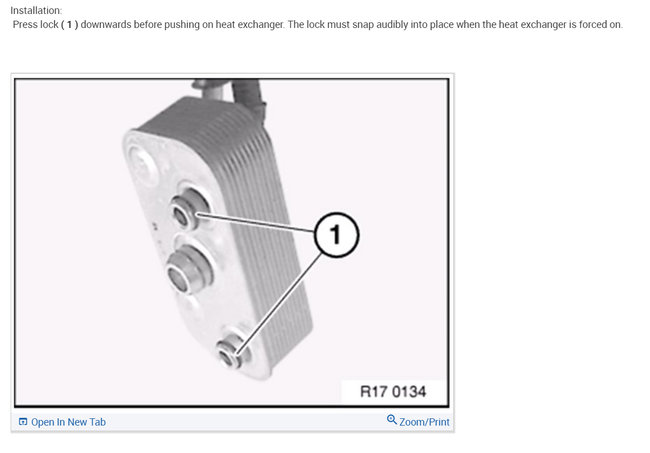 Installation:
Press lock ( 1 ) downwards before pushing on heat exchanger. The lock must snap audibly into place when the heat exchanger is forced on.

1

R17 0134

Open In New Tab

Zoom/Print