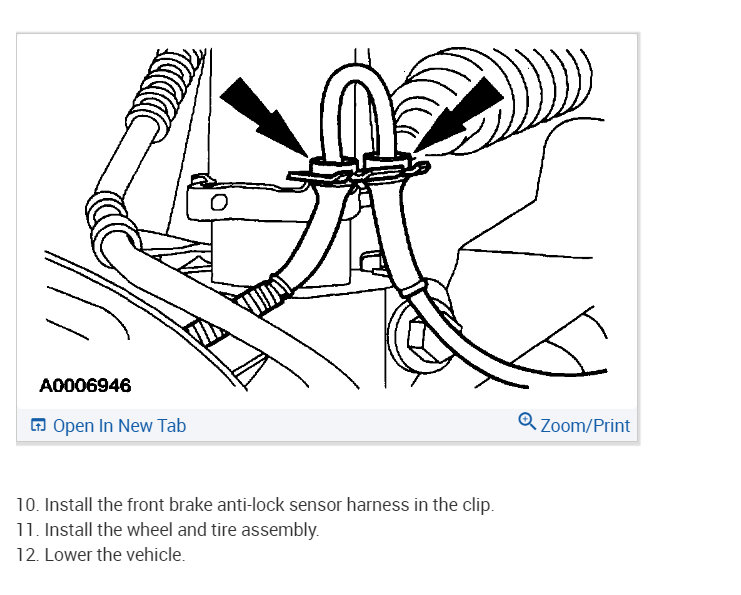 A0006946

Open In New Tab

Zoom/Print

10. Install the front brake anti-lock sensor harness in the clip.
11. Install the wheel and tire assembly.
12. Lower the vehicle.