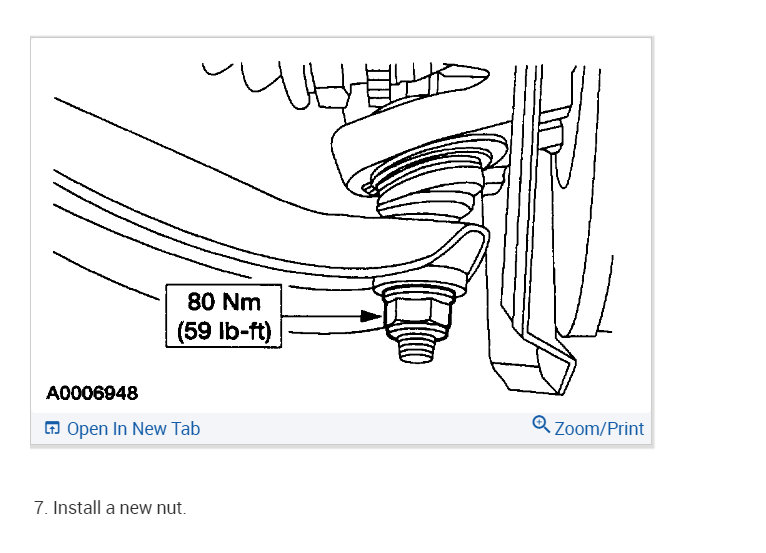 80 Nm
(59 lb-ft)

A0006948

Open In New Tab

Zoom/Print

7. Install a new nut.