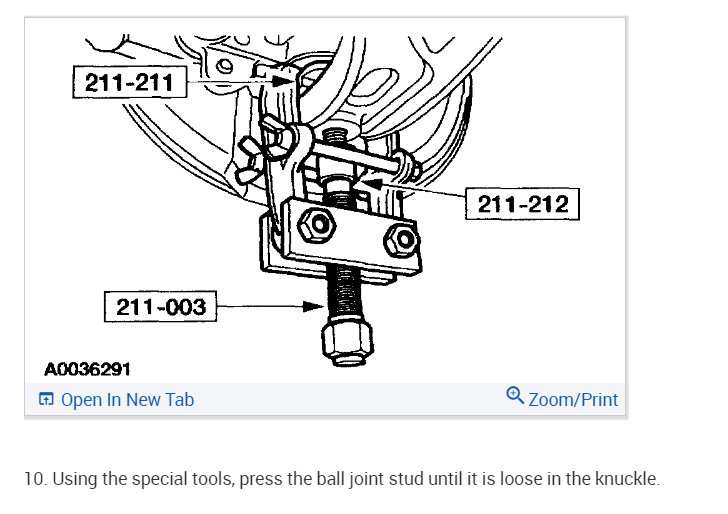 211-211

211-212

211-003

A0036291

Open In New Tab

Zoom/Print

10. Using the special tools, press the ball joint stud until it is loose in the knuckle.