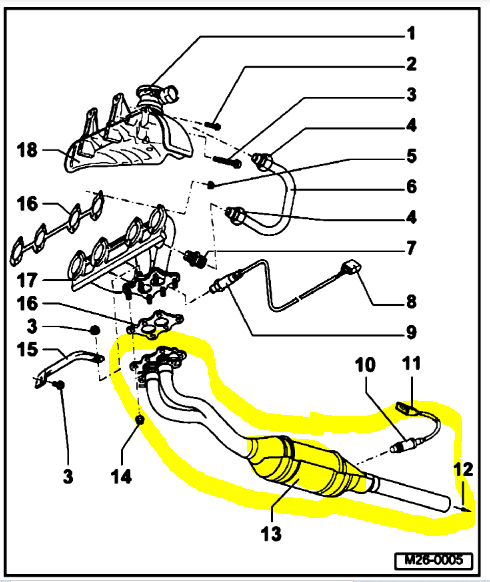 1
2
3
4
5
6
4
7
8
9
18
16
17
16
3
15
3
14
10
11
12
13
M26-0005