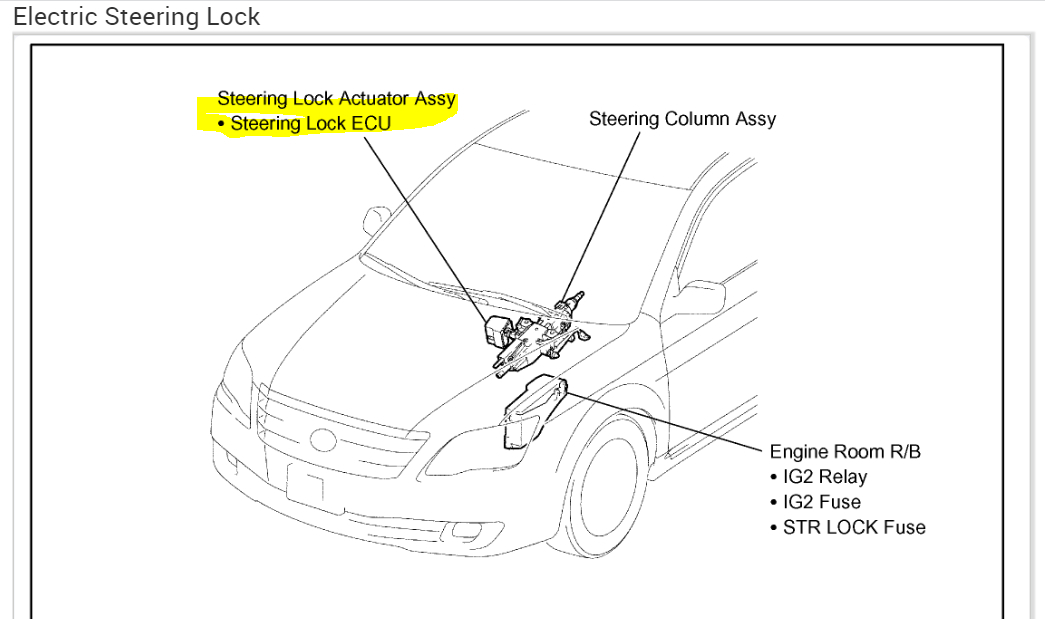 Electric Steering Lock

Steering Lock Actuator Assy
• Steering Lock ECU

Steering Column Assy

Engine Room R/B
• IG2 Relay
• IG2 Fuse
• STR LOCK Fuse