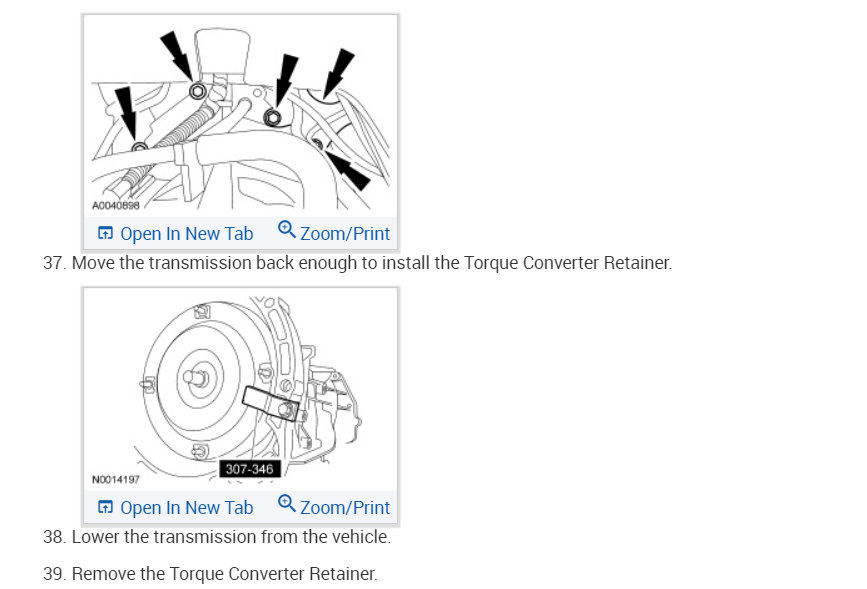 A0040898

Open In New Tab Zoom/Print

37. Move the transmission back enough to install the Torque Converter Retainer.

307-346

N0014197

Open In New Tab Zoom/Print

38. Lower the transmission from the vehicle.

39. Remove the Torque Converter Retainer.