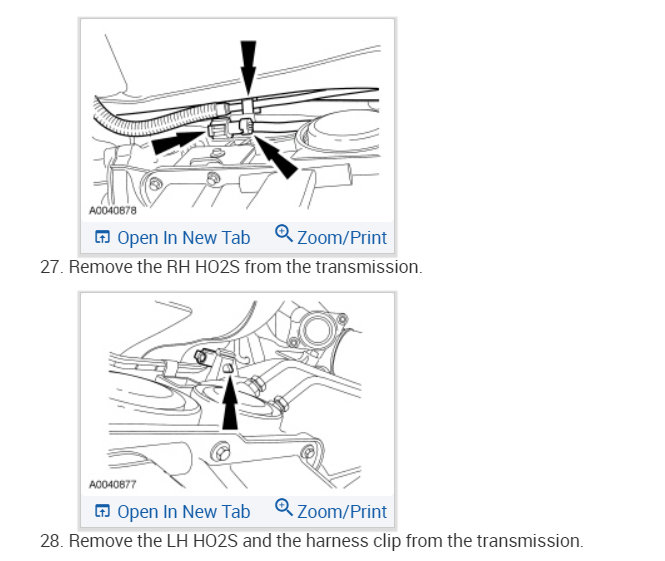 A0040878

Open In New Tab Zoom/Print

27. Remove the RH HO2S from the transmission.

A0040877

Open In New Tab Zoom/Print

28. Remove the LH HO2S and the harness clip from the transmission.