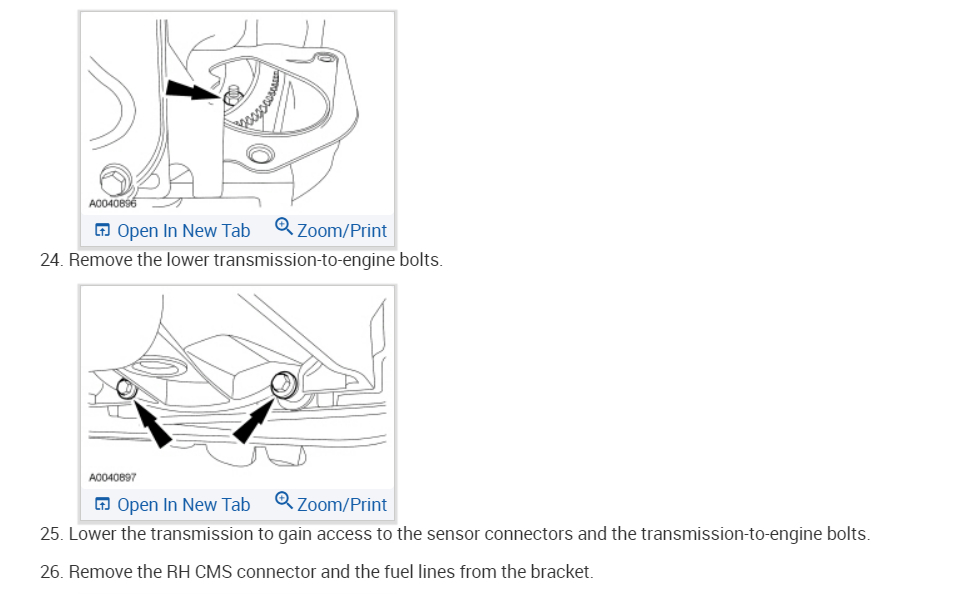 A0040896
Open In New Tab Zoom/Print
24. Remove the lower transmission-to-engine bolts.

A0040897
Open In New Tab Zoom/Print
25. Lower the transmission to gain access to the sensor connectors and the transmission-to-engine bolts.

26. Remove the RH CMS connector and the fuel lines from the bracket.