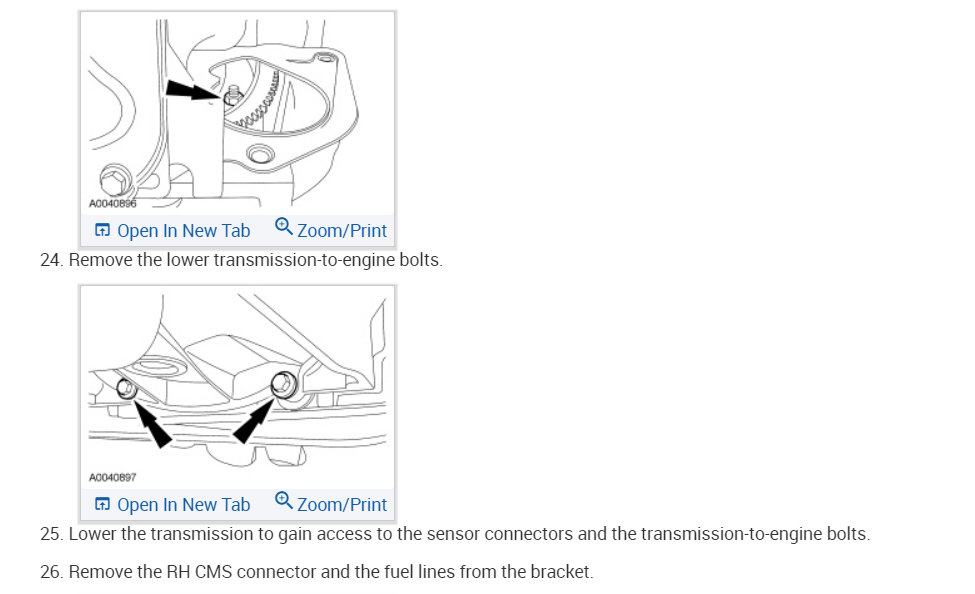 A0040896

Open In New Tab Zoom/Print

24. Remove the lower transmission-to-engine bolts.

A0040897

Open In New Tab Zoom/Print

25. Lower the transmission to gain access to the sensor connectors and the transmission-to-engine bolts.

26. Remove the RH CMS connector and the fuel lines from the bracket.