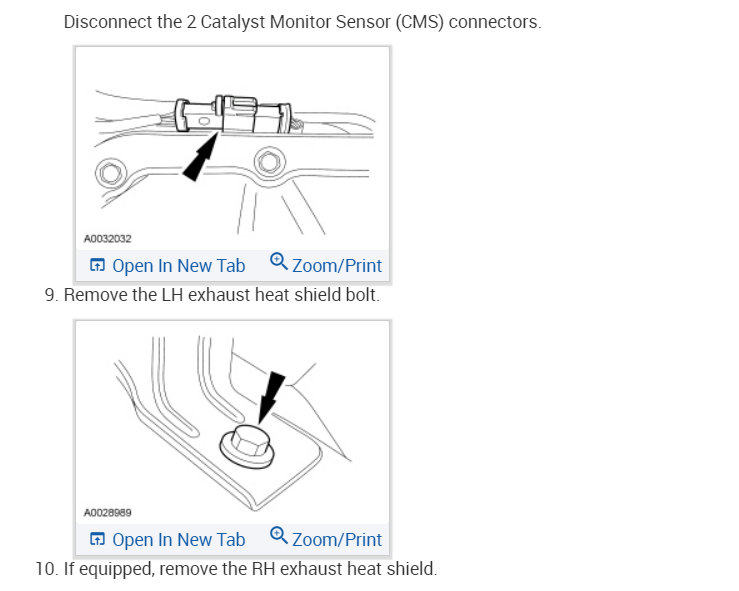 Disconnect the 2 Catalyst Monitor Sensor (CMS) connectors.

A0032032

Open In New Tab Zoom/Print

9. Remove the LH exhaust heat shield bolt.

A0028989

Open In New Tab Zoom/Print

10. If equipped, remove the RH exhaust heat shield.