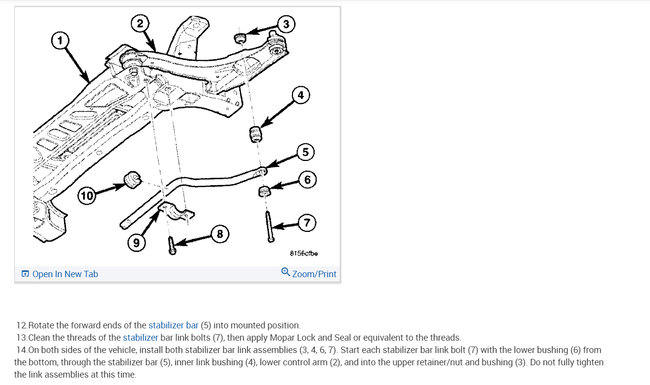 1
2
3
4
5
6
7
8
9
10
815fcfbe

Open In New Tab
Zoom/Print

12.Rotate the forward ends of the stabilizer bar (5) into mounted position.
13.Clean the threads of the stabilizer bar link bolts (7), then apply Mopar Lock and Seal or equivalent to the threads.
14.On both sides of the vehicle, install both stabilizer bar link assemblies (3, 4, 6, 7). Start each stabilizer bar link bolt (7) with the lower bushing (6) from the bottom, through the stabilizer bar (5), inner link bushing (4), lower control arm (2), and into the upper retainer/nut and bushing (3). Do not fully tighten the link assemblies at this time.