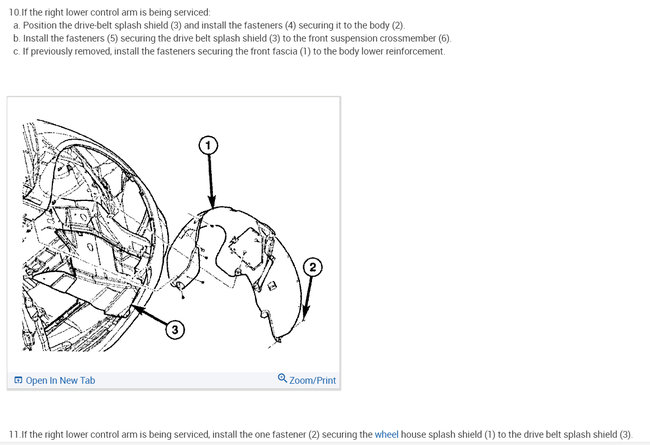 10.If the right lower control arm is being serviced:

a. Position the drive-belt splash shield (3) and install the fasteners (4) securing it to the body (2).

b. Install the fasteners (5) securing the drive belt splash shield (3) to the front suspension crossmember (6).

c. If previously removed, install the fasteners securing the front fascia (1) to the body lower reinforcement.

1

2

3

Open In New Tab

Zoom/Print

11.If the right lower control arm is being serviced, install the one fastener (2) securing the wheel house splash shield (1) to the drive belt splash shield (3).