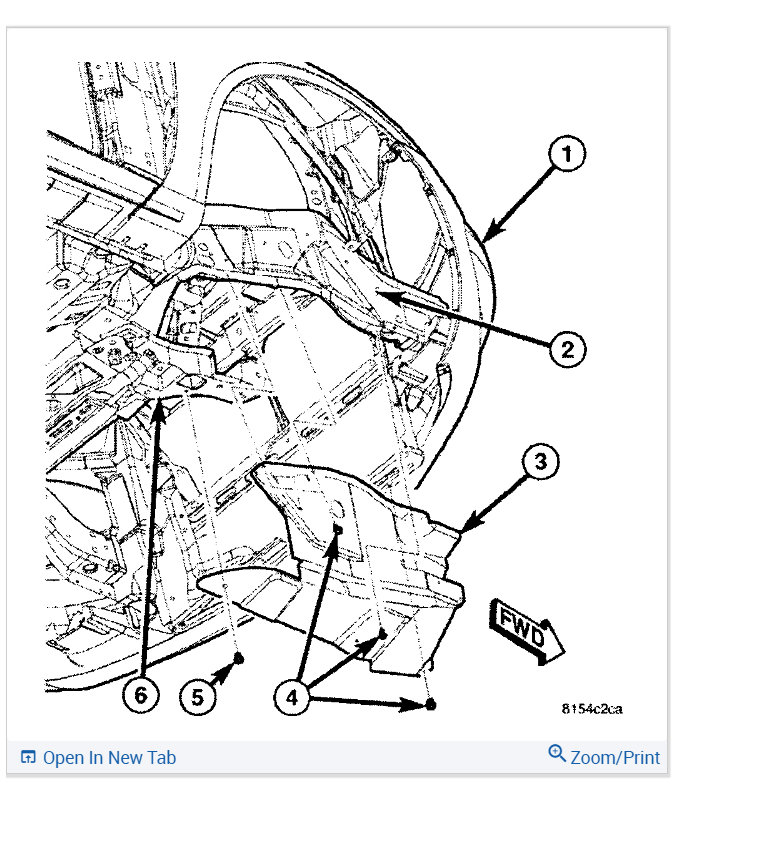 1
2
3
FWD
6
5
4
8154c2ca
Open In New Tab
Zoom/Print