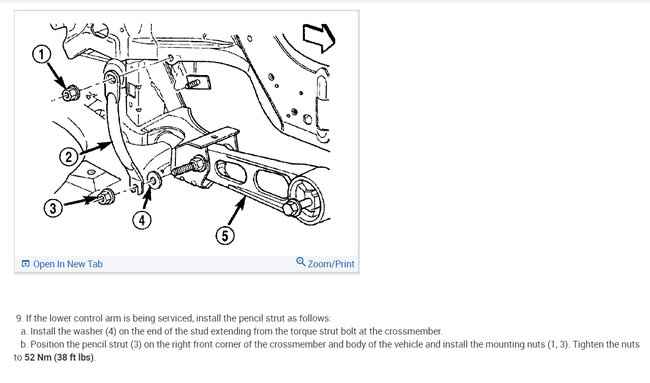 1

2

3

4

5

Open In New Tab

Zoom/Print

9. If the lower control arm is being serviced, install the pencil strut as follows:

a. Install the washer (4) on the end of the stud extending from the torque strut bolt at the crossmember.

b. Position the pencil strut (3) on the right front corner of the crossmember and body of the vehicle and install the mounting nuts (1, 3). Tighten the nuts to 52 Nm (38 ft lbs).