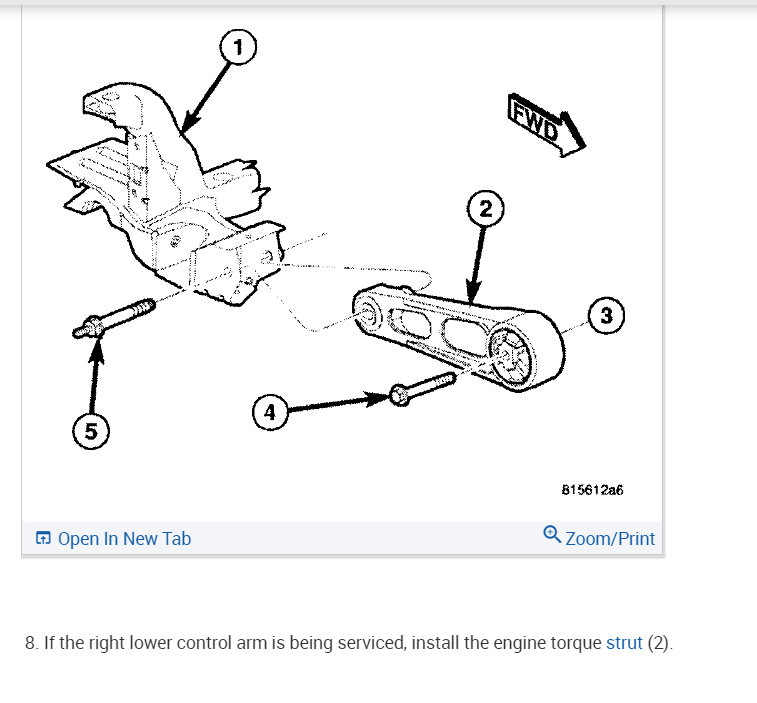 1

FWD

2

3

4

5

815612a6

Open In New Tab

Zoom/Print

8. If the right lower control arm is being serviced, install the engine torque strut (2).